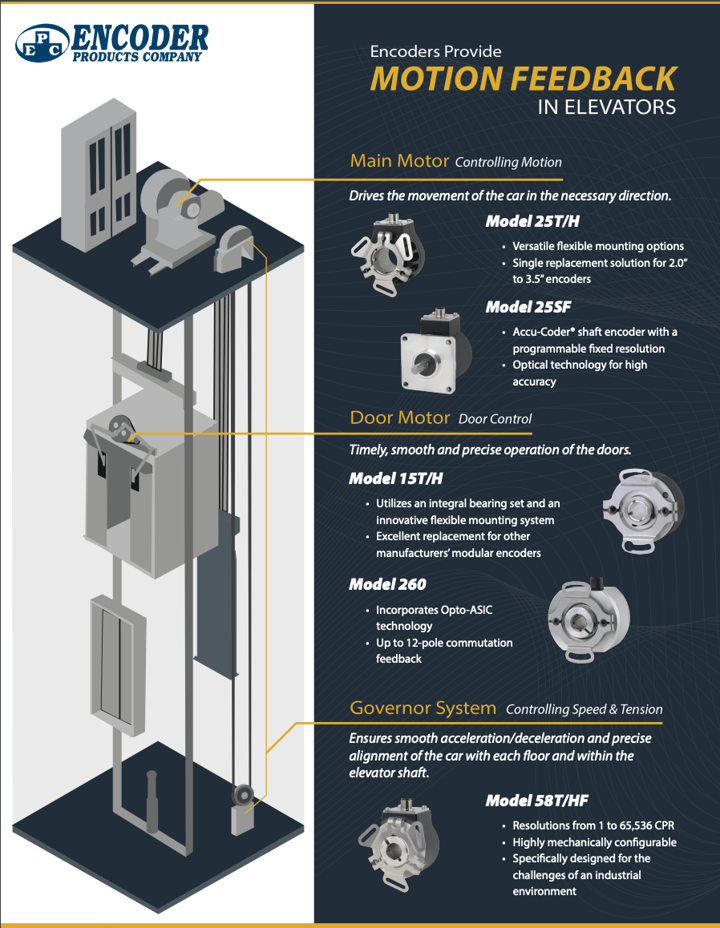 EPC ENCODER PRODUCTS COMPANY

Encoders Provide
MOTION FEEDBACK
IN ELEVATORS

Main Motor Controlling Motion

Drives the movement of the car in the necessary direction.

Model 25T/H

• Versatile flexible mounting options
• Single replacement solution for 2.0" to 3.5" encoders

Model 25SF

• Accu-Coder® shaft encoder with a programmable fixed resolution
• Optical technology for high accuracy

Door Motor Door Control

Timely, smooth and precise operation of the doors.

Model 15T/H

• Utilizes an integral bearing set and an innovative flexible mounting system
• Excellent replacement for other manufacturers' modular encoders

Model 260

• Incorporates Opto-ASIC technology
• Up to 12-pole commutation feedback

Governor System Controlling Speed & Tension

Ensures smooth acceleration/deceleration and precise alignment of the car with each floor and within the elevator shaft.

Model 58T/HF

• Resolutions from 1 to 65,536 CPR
• Highly mechanically configurable
• Specifically designed for the challenges of an industrial environment