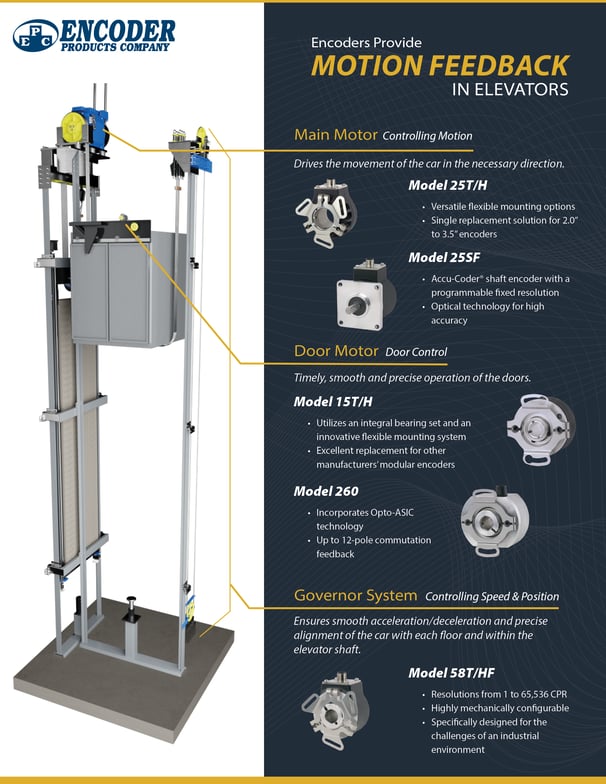 EPC ENCODER PRODUCTS COMPANY

Encoders Provide
MOTION FEEDBACK
IN ELEVATORS

Main Motor Controlling Motion

Drives the movement of the car in the necessary direction.

Model 25T/H

• Versatile flexible mounting options
• Single replacement solution for 2.0" to 3.5" encoders

Model 25SF

• Accu-Coder® shaft encoder with a programmable fixed resolution
• Optical technology for high accuracy

Door Motor Door Control

Timely, smooth and precise operation of the doors.

Model 15T/H

• Utilizes an integral bearing set and an innovative flexible mounting system
• Excellent replacement for other manufacturers' modular encoders

Model 260

• Incorporates Opto-ASIC technology
• Up to 12-pole commutation feedback

Governor System Controlling Speed & Position

Ensures smooth acceleration/deceleration and precise alignment of the car with each floor and within the elevator shaft.

Model 58T/HF

• Resolutions from 1 to 65,536 CPR
• Highly mechanically configurable
• Specifically designed for the challenges of an industrial environment