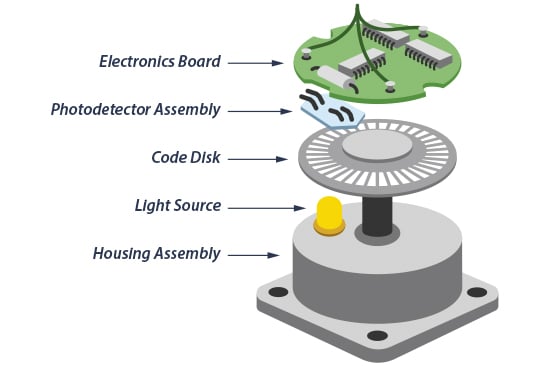 Electronics Board
Photodetector Assembly
Code Disk
Light Source
Housing Assembly